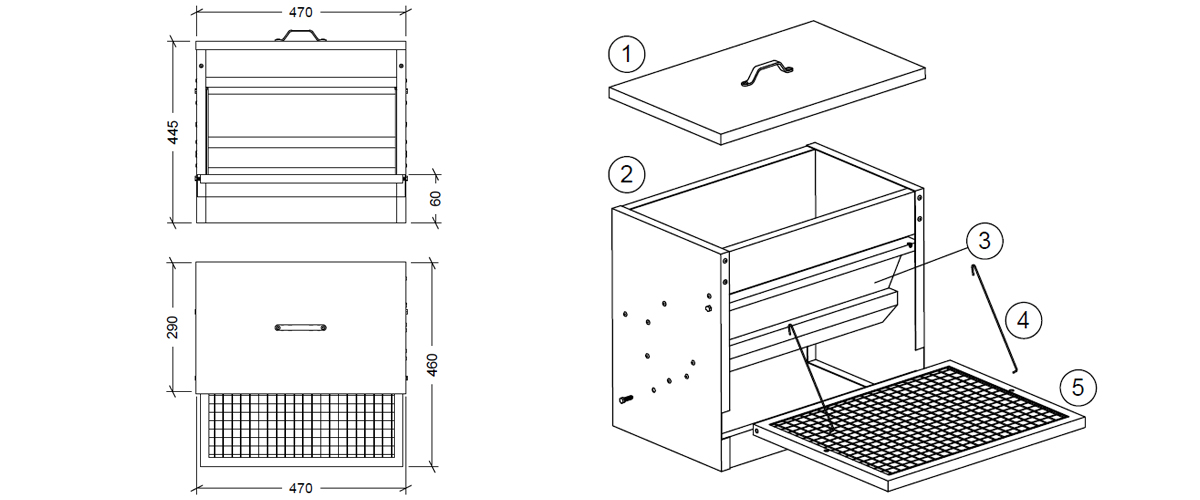 470
445
60
290
460
470
1
2
3
4
5